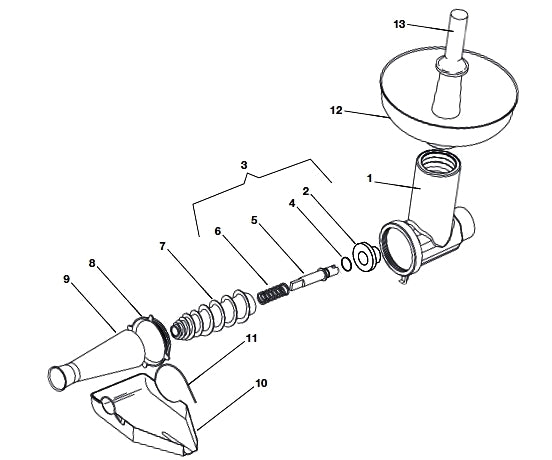 13
12
3
1
2
4
5
6
7
8
9
11
10